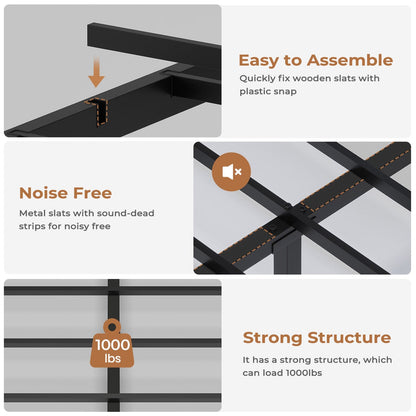 Easy to Assemble
Quickly fix wooden slats with plastic snap

Noise Free
Metal slats with sound-dead strips for noisy free

1000 lbs

Strong Structure
It has a strong structure, which can load 1000lbs