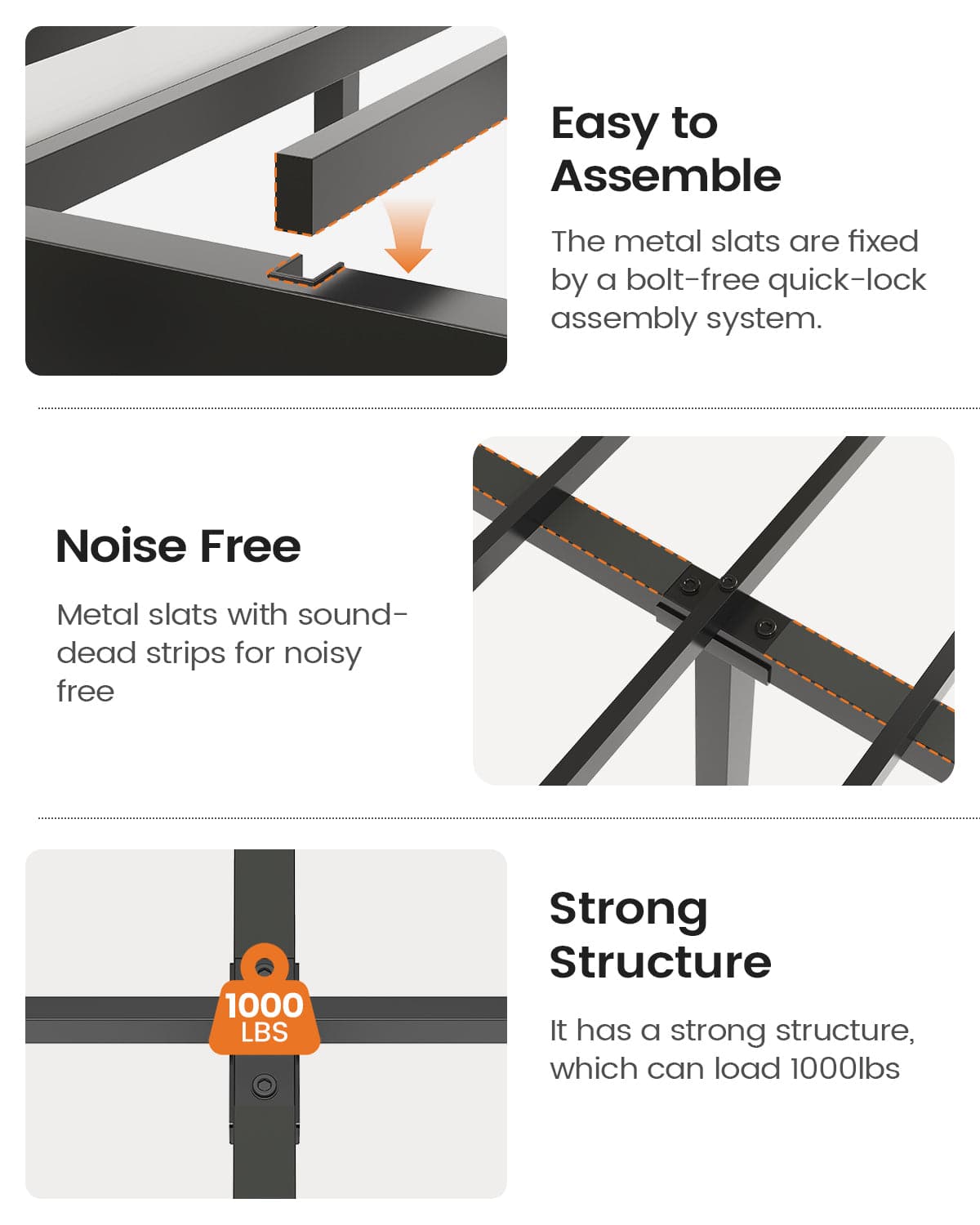 Easy to Assemble

The metal slats are fixed by a bolt-free quick-lock assembly system.

Noise Free

Metal slats with sound-dead strips for noisy free

1000 LBS

Strong Structure

It has a strong structure, which can load 1000lbs