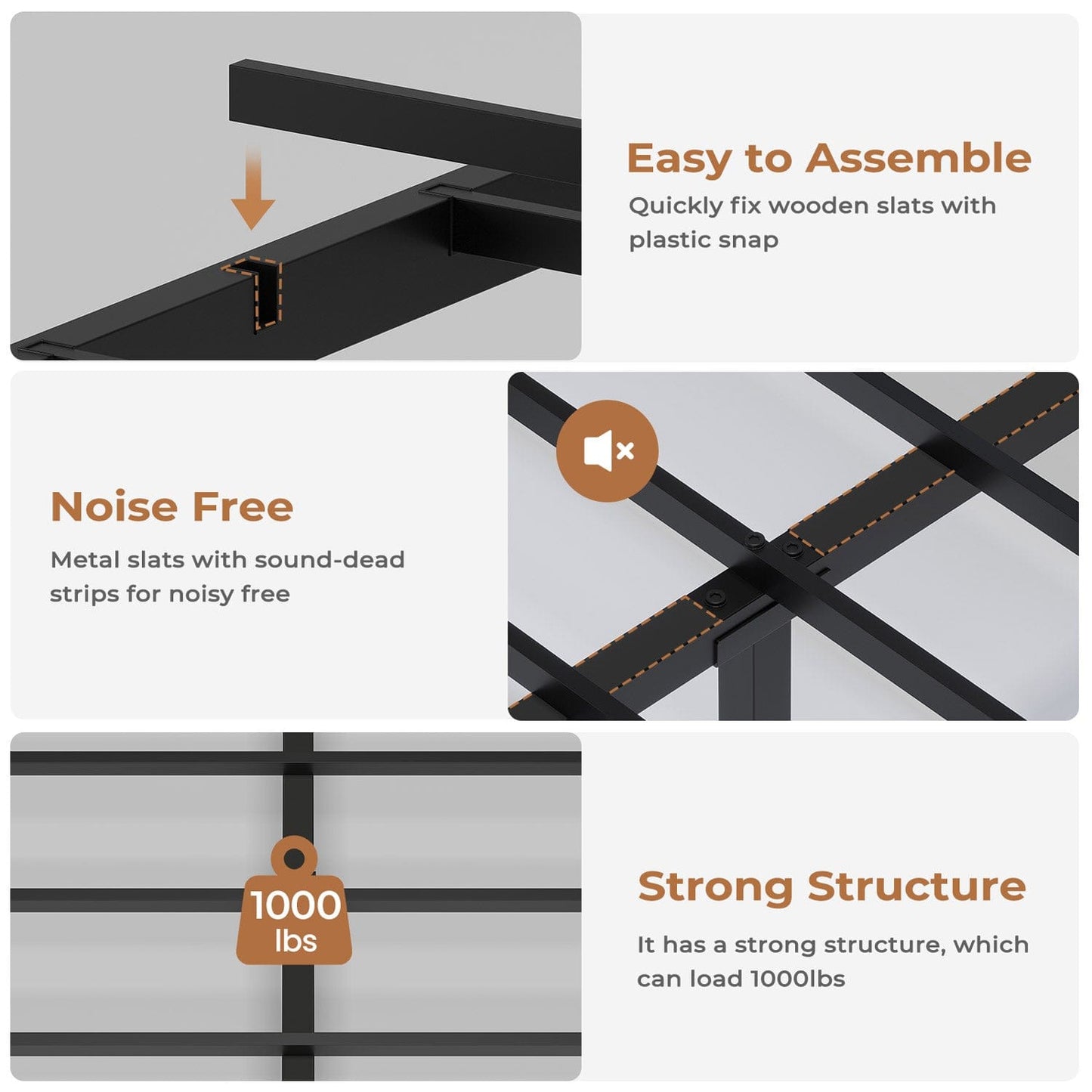 Easy to Assemble

Quickly fix wooden slats with plastic snap

Noise Free

Metal slats with sound-dead strips for noisy free

1000 lbs

Strong Structure

It has a strong structure, which can load 1000lbs