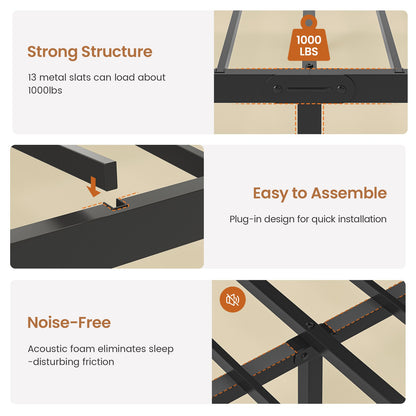 Strong Structure

13 metal slats can load about 1000lbs

1000 LBS

Easy to Assemble

Plug-in design for quick installation

Noise-Free

Acoustic foam eliminates sleep -disturbing friction