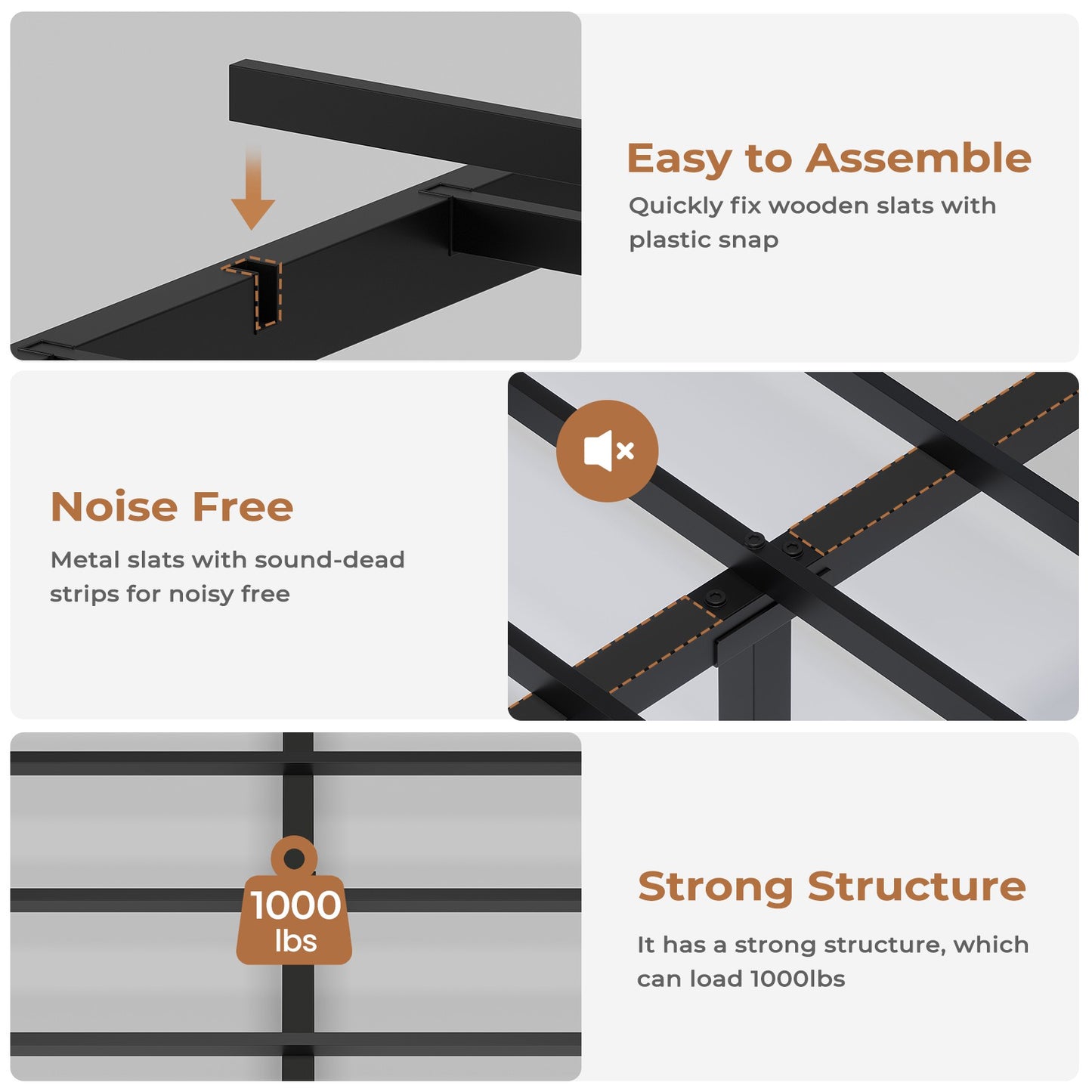 Easy to Assemble
Quickly fix wooden slats with plastic snap

Noise Free
Metal slats with sound-dead strips for noisy free

1000 lbs

Strong Structure
It has a strong structure, which can load 1000lbs