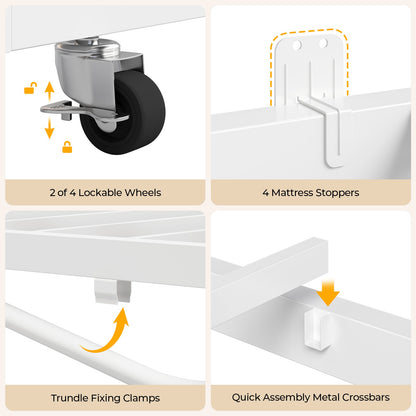 2 of 4 Lockable Wheels

4 Mattress Stoppers

Trundle Fixing Clamps

Quick Assembly Metal Crossbars