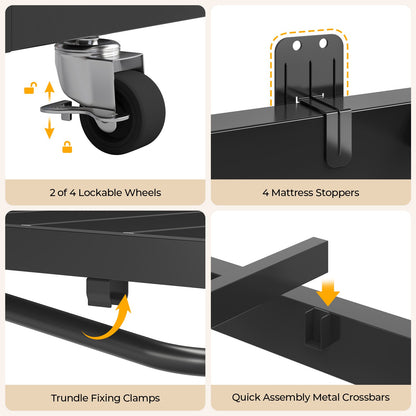 2 of 4 Lockable Wheels

4 Mattress Stoppers

Trundle Fixing Clamps

Quick Assembly Metal Crossbars