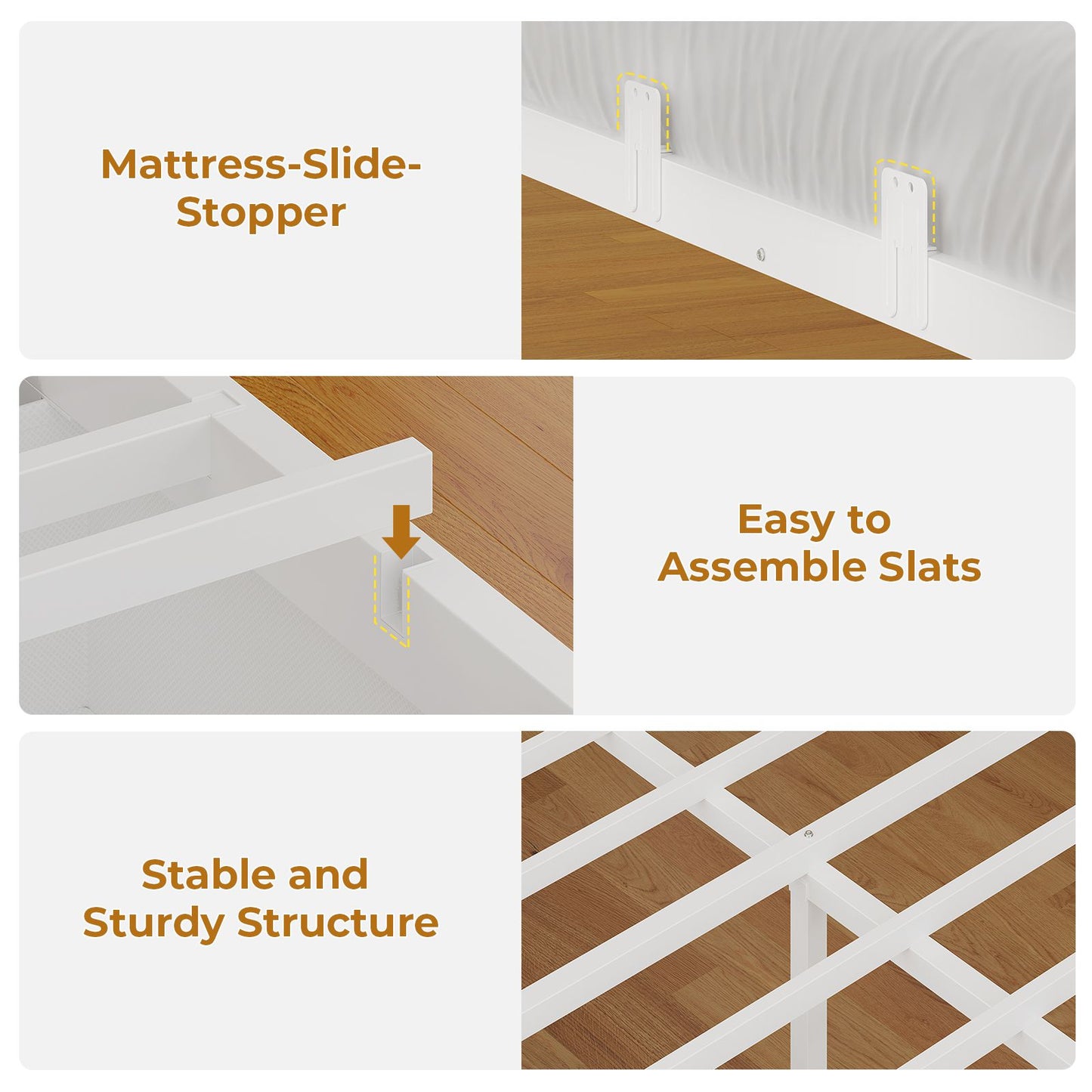 Mattress-Slide-Stopper

Easy to Assemble Slats

Stable and Sturdy Structure