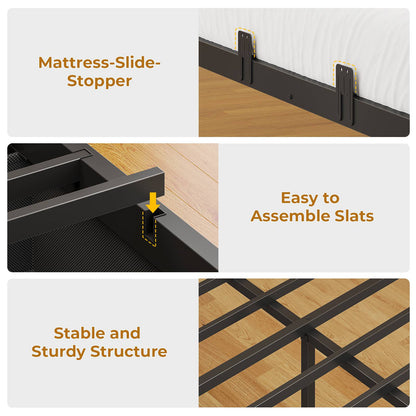 Mattress-Slide-Stopper

Easy to Assemble Slats

Stable and Sturdy Structure